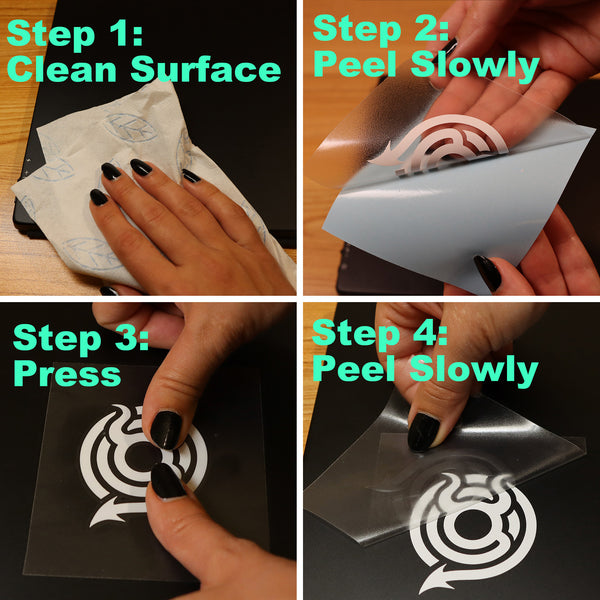 Step 1:
Clean Surface

Step 2:
Peel Slowly

Step 3:
Press

Step 4:
Peel Slowly